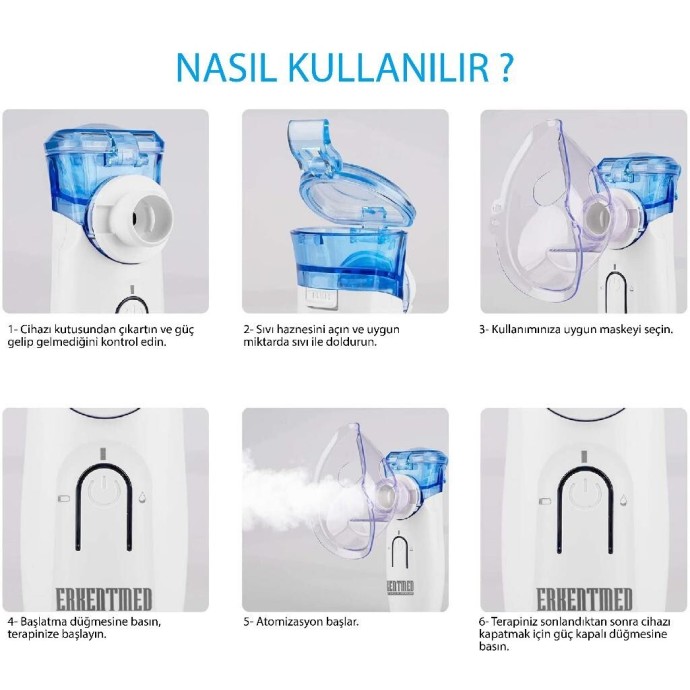 NASIL KULLANILIR ?

1- Cihazı kutusundan çıkartın ve güç gelip gelmediğini kontrol edin.

2- Sıvı haznesini açın ve uygun miktarda sıvı ile doldurun.

3- Kullanımınıza uygun maskeyi seçin.

ERKENTMED

4- Başlatma düğmesine basın, terapinize başlayın.

ERKENTMED

5- Atomizasyon başlar.

ERKENTMED

6- Terapiniz sonlandıktan sonra cihazı kapatmak için güç kapalı düğmesine basın.