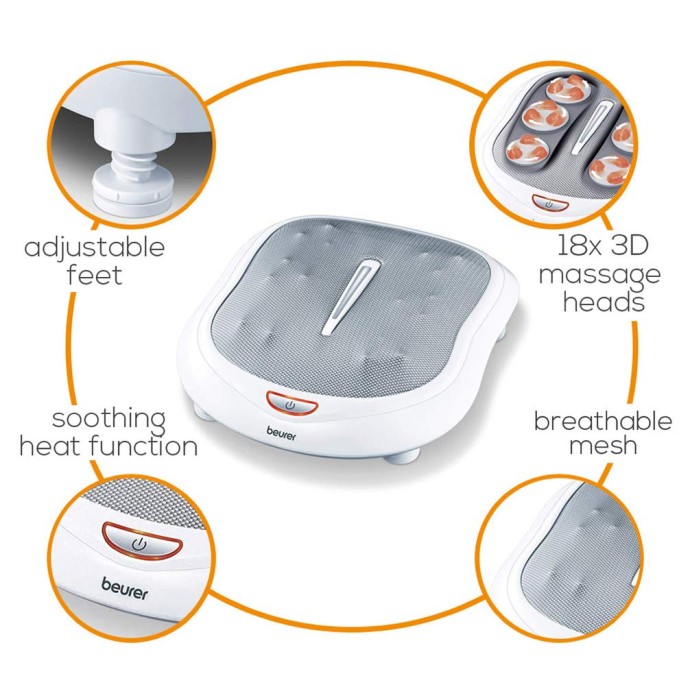 adjustable feet

18x 3D massage heads

beurer

soothing heat function

breathable mesh

beurer