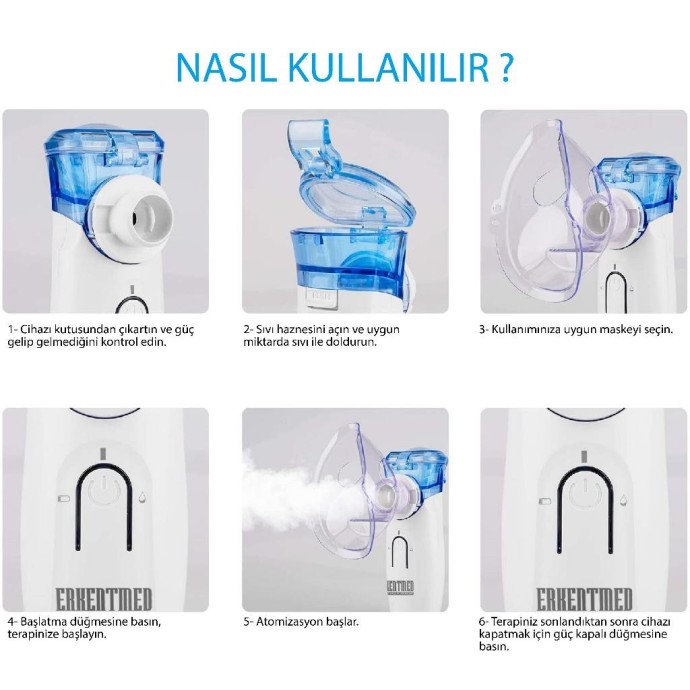 NASIL KULLANILIR ?

1- Cihazı kutusundan çıkartın ve güç gelip gelmediğini kontrol edin.

2- Sıvı haznesini açın ve uygun miktarda sıvı ile doldurun.

3- Kullanımınıza uygun maskeyi seçin.

ERKENTMED

4- Başlatma düğmesine basın, terapinize başlayın.

ERKENTMED

5- Atomizasyon başlar.

ERKENTMED

6- Terapiniz sonlandıktan sonra cihazı kapatmak için güç kapalı düğmesine basın.